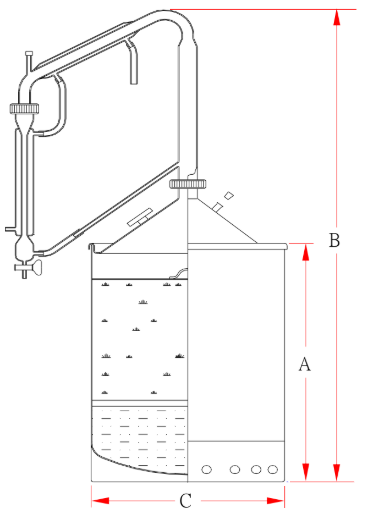 B
A
C